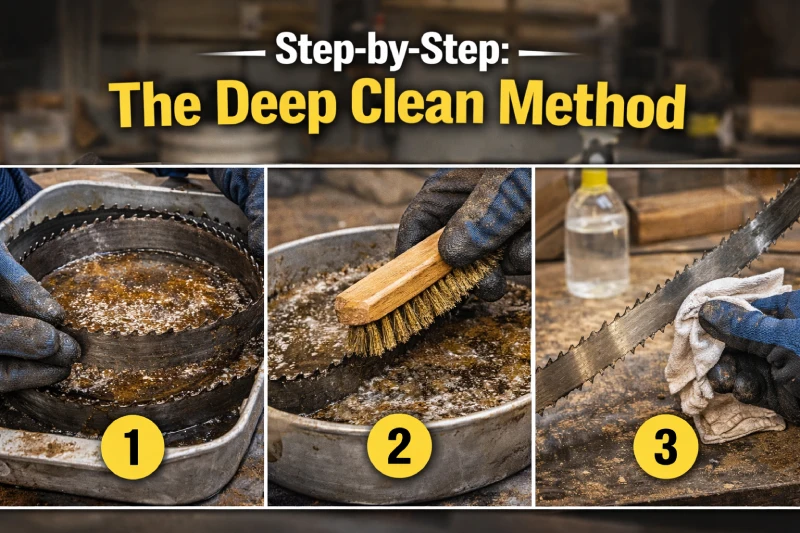 Step-by-Step:
The Deep Clean Method

1

2

3